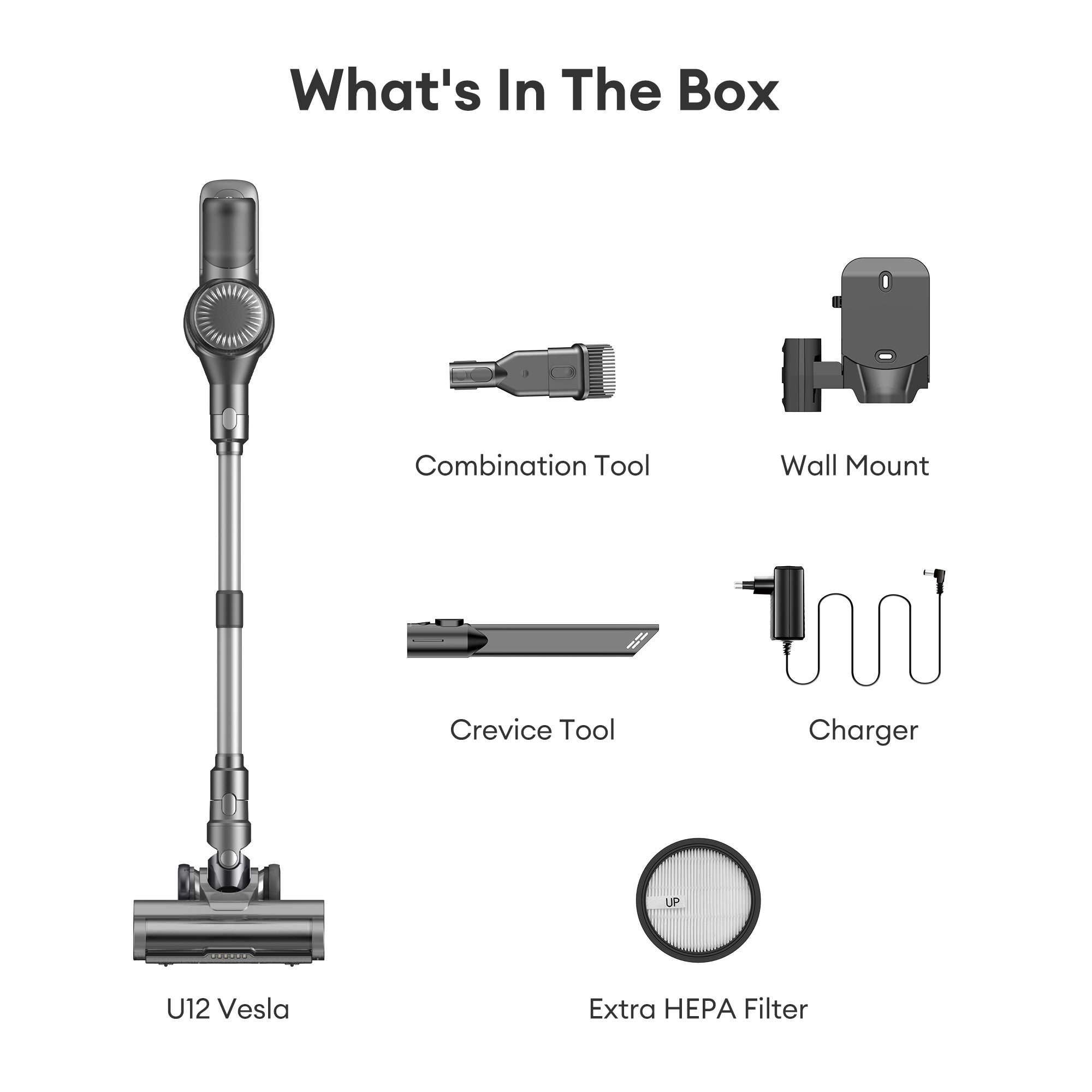 What's In The Box

Combination Tool

Wall Mount

Crevice Tool

Charger

UP

U12 Vesla

Extra HEPA Filter